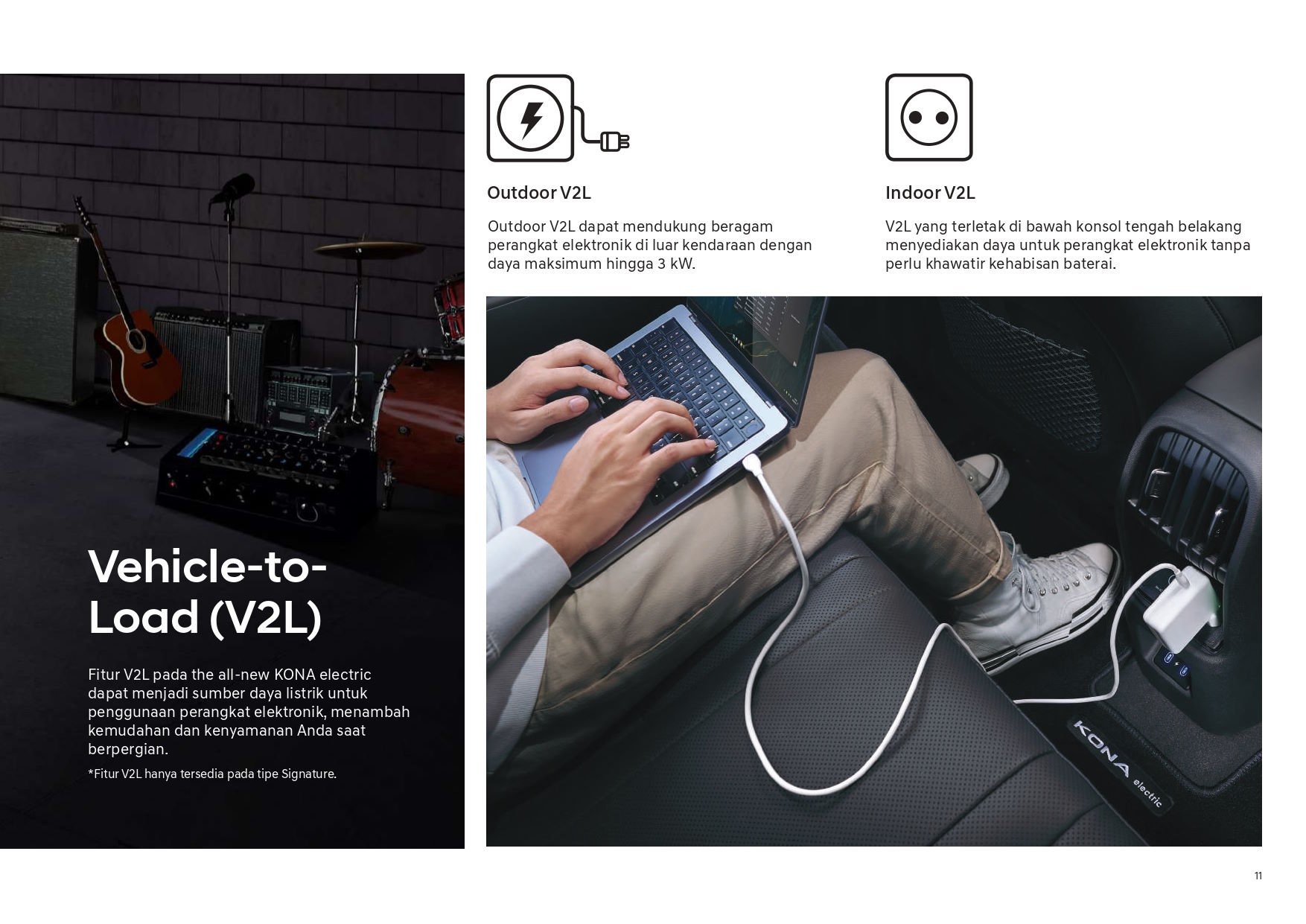 Vehicle-to-Load (V2L)

Fitur V2L pada the all-new KONA electric dapat menjadi sumber daya listrik untuk penggunaan perangkat elektronik, menambah kemudahan dan kenyamanan Anda saat berpergian.

*Fitur V2L hanya tersedia pada tipe Signature.

Outdoor V2L

Outdoor V2L dapat mendukung beragam perangkat elektronik di luar kendaraan dengan daya maksimum hingga 3 kW.

Indoor V2L

V2L yang terletak di bawah konsol tengah belakang menyediakan daya untuk perangkat elektronik tanpa perlu khawatir kehabisan baterai.

KONA electric

11